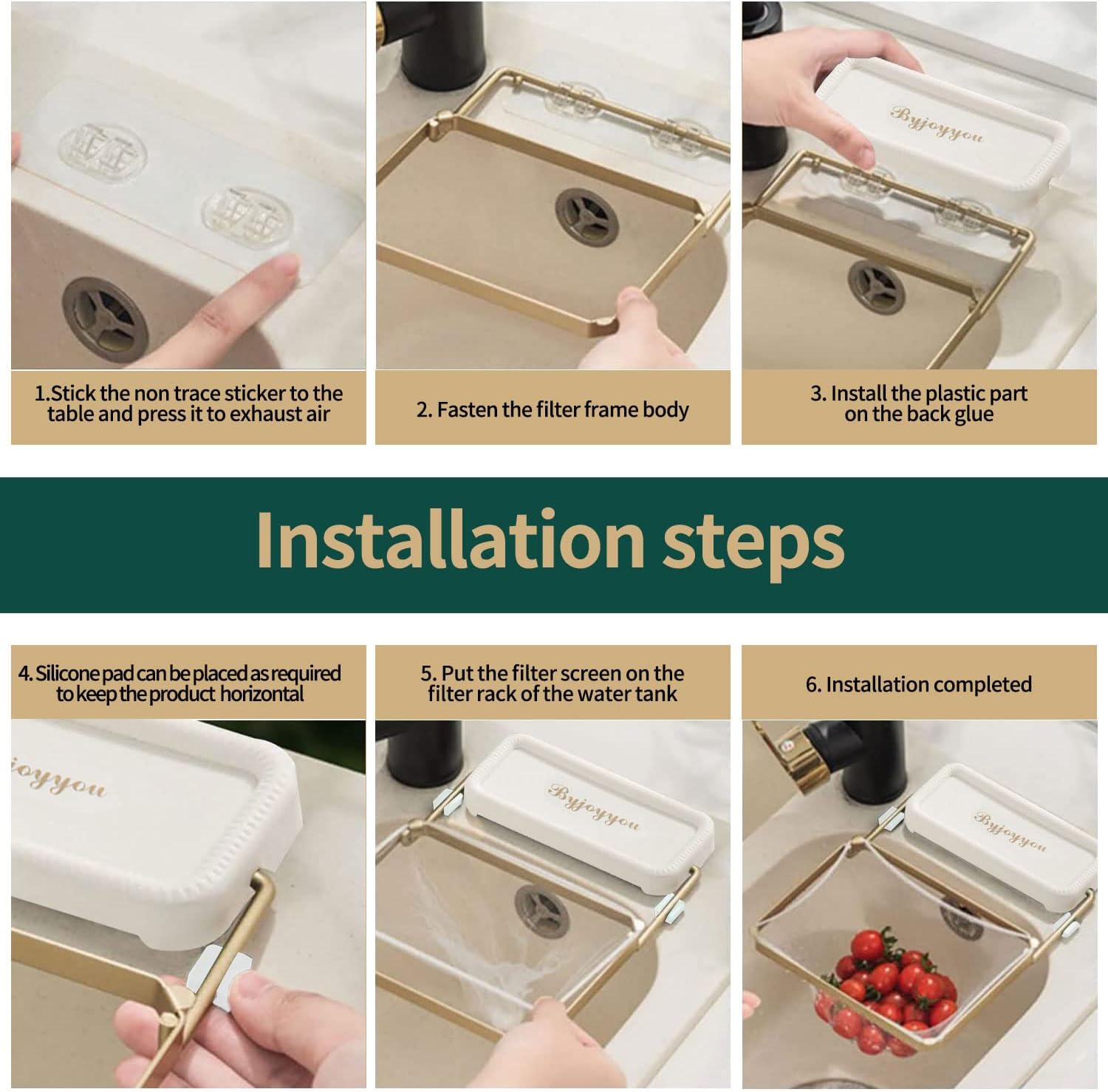 Byjoyyou

1.Stick the non trace sticker to the table and press it to exhaust air

2. Fasten the filter frame body

3. Install the plastic part on the back glue

Installation steps

4. Silicone pad can be placed as required to keep the product horizontal

5. Put the filter screen on the filter rack of the water tank

6. Installation completed

joyyou

Byjoyyou

Byjoyyou